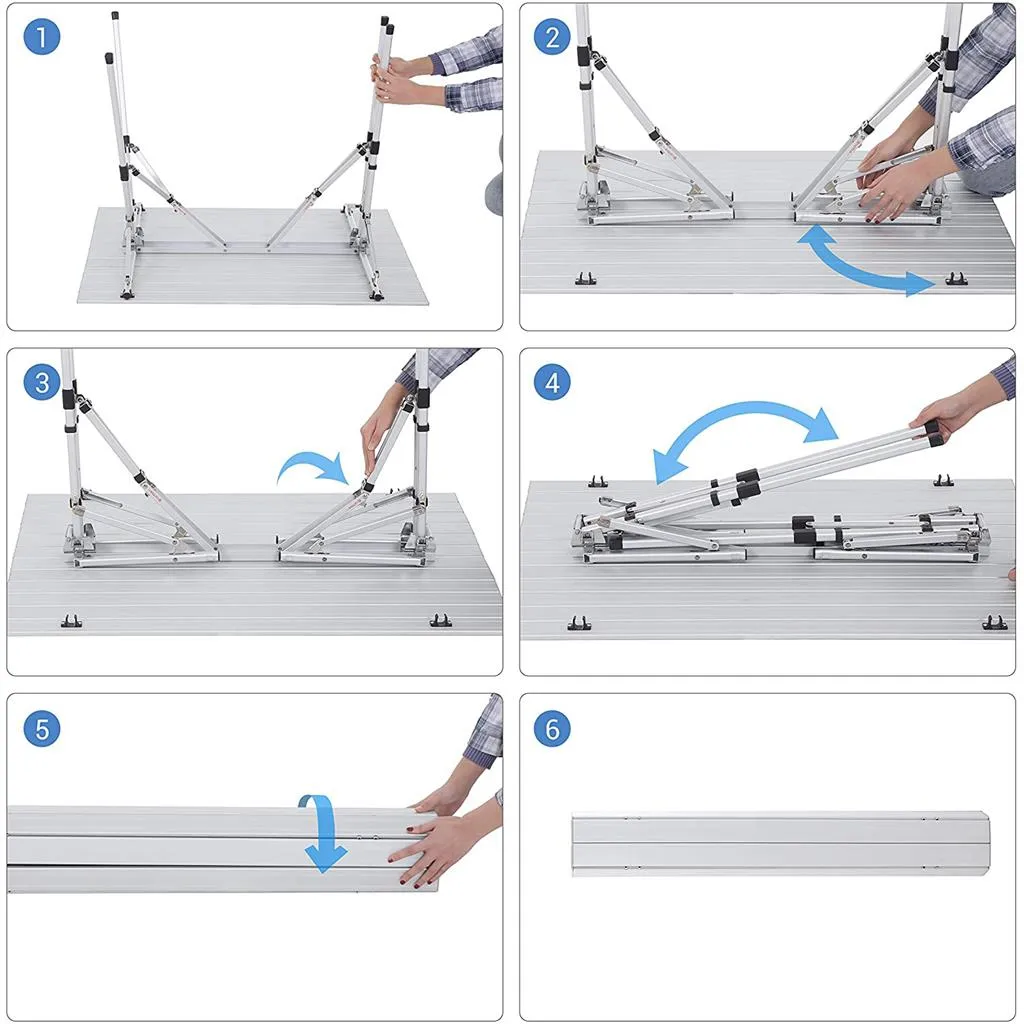 1
2
3
4
5
6