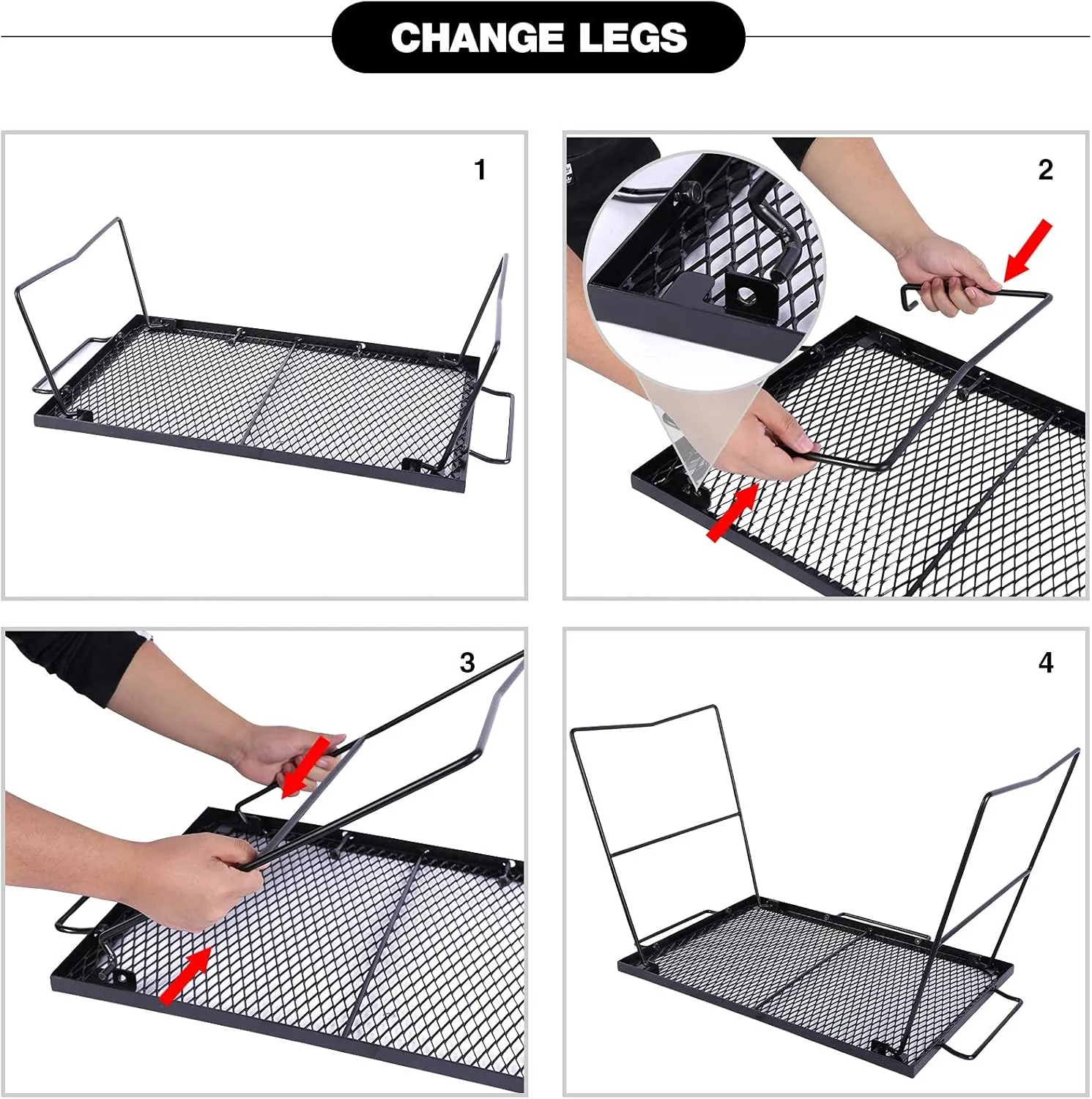 CHANGE LEGS

1

2

3

4