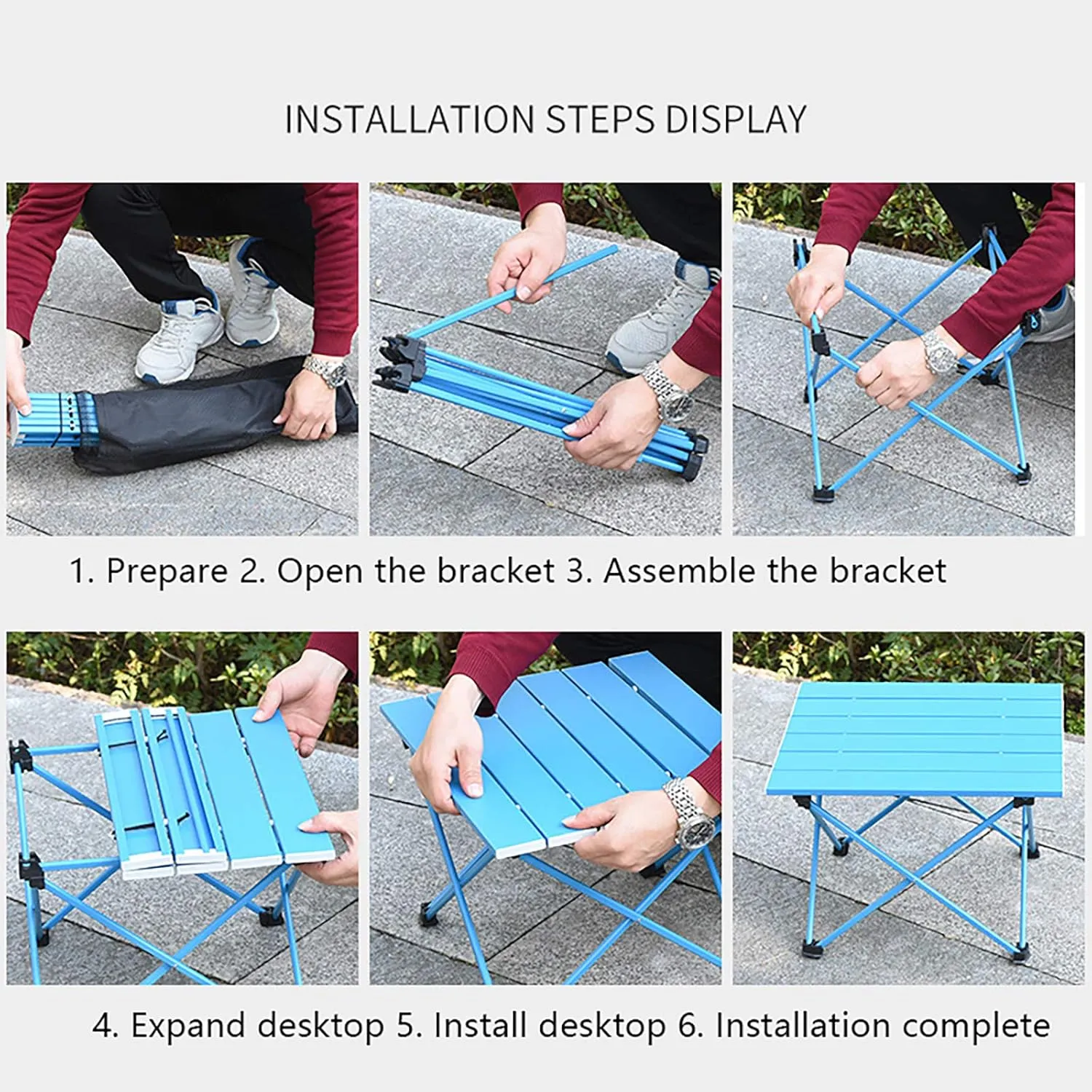 INSTALLATION STEPS DISPLAY

1. Prepare 2. Open the bracket 3. Assemble the bracket

4. Expand desktop 5. Install desktop 6. Installation complete