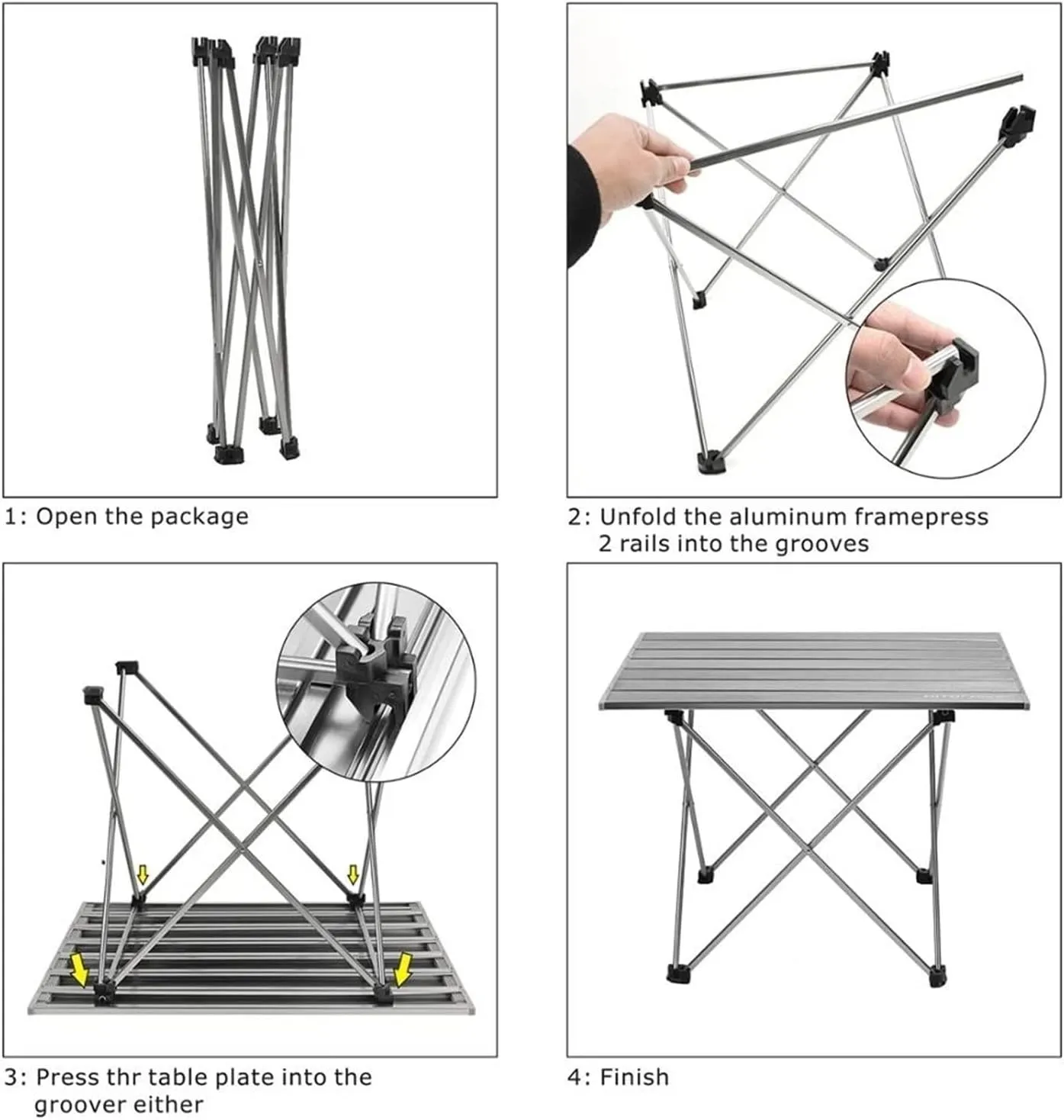 1: Open the package

2: Unfold the aluminum framepress 2 rails into the grooves

3: Press thr table plate into the groover either

4: Finish