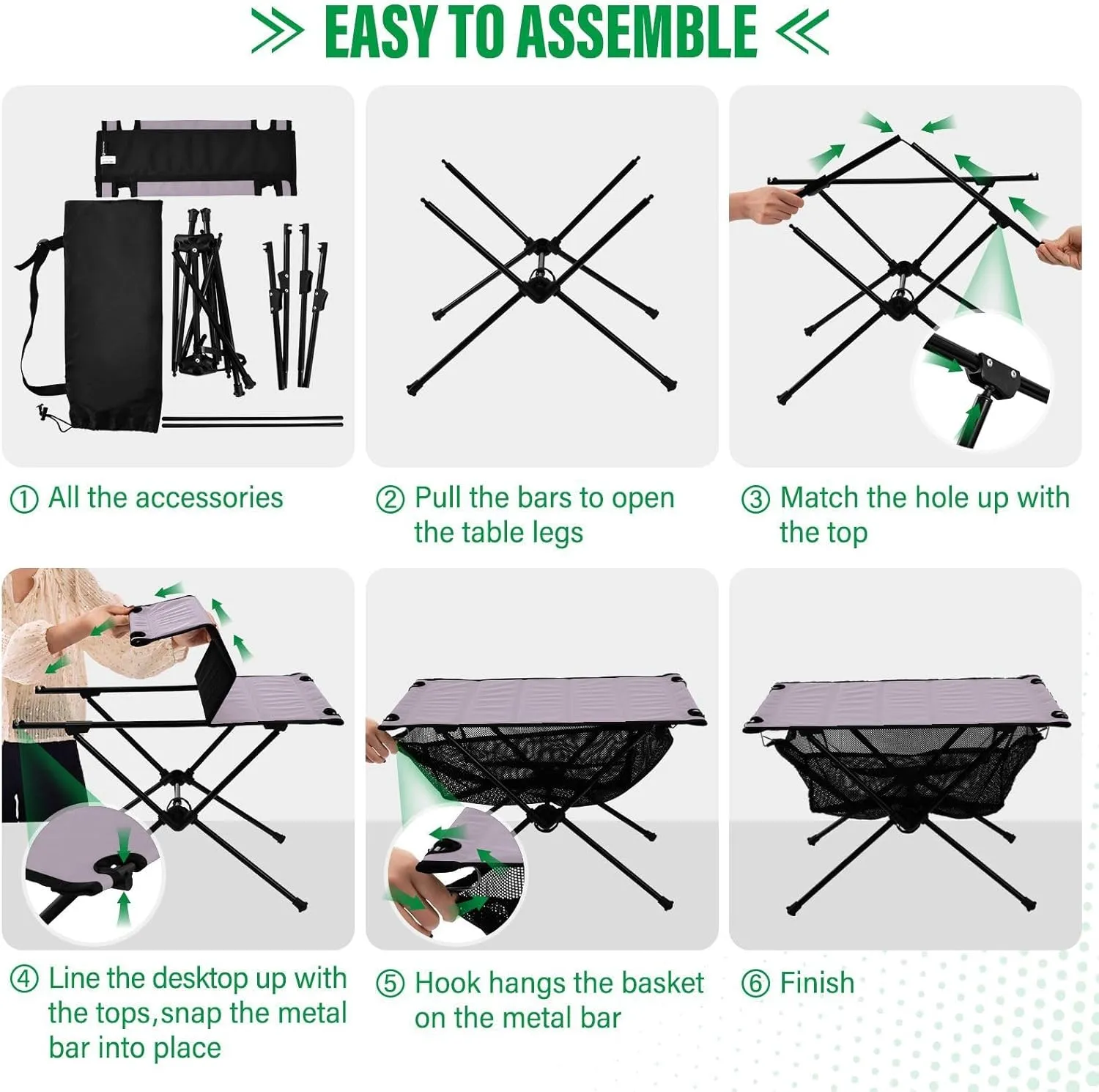 EASY TO ASSEMBLE

① All the accessories

② Pull the bars to open the table legs

③ Match the hole up with the top

④ Line the desktop up with the tops,snap the metal bar into place

⑤ Hook hangs the basket on the metal bar

⑥ Finish