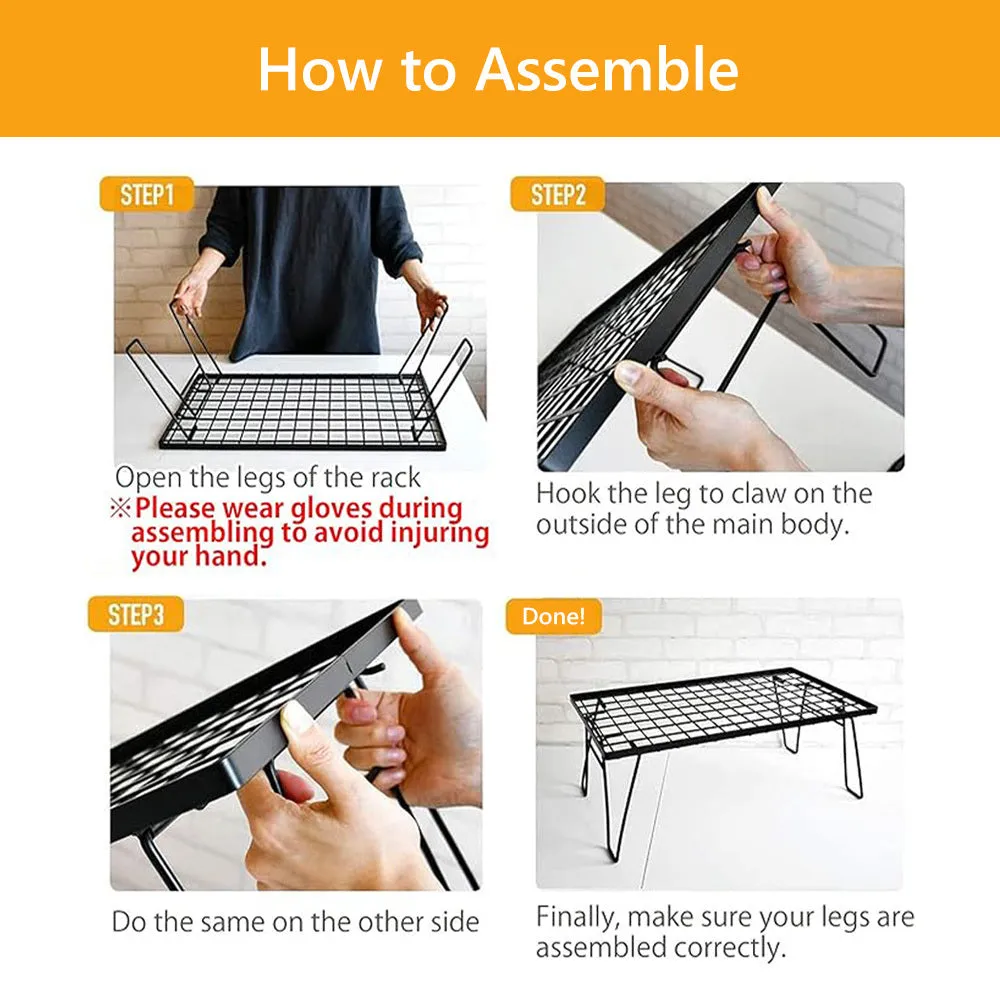 How to Assemble

STEP1

Open the legs of the rack
※Please wear gloves during assembling to avoid injuring your hand.

STEP2

Hook the leg to claw on the outside of the main body.

STEP3

Do the same on the other side

Done!

Finally, make sure your legs are assembled correctly.