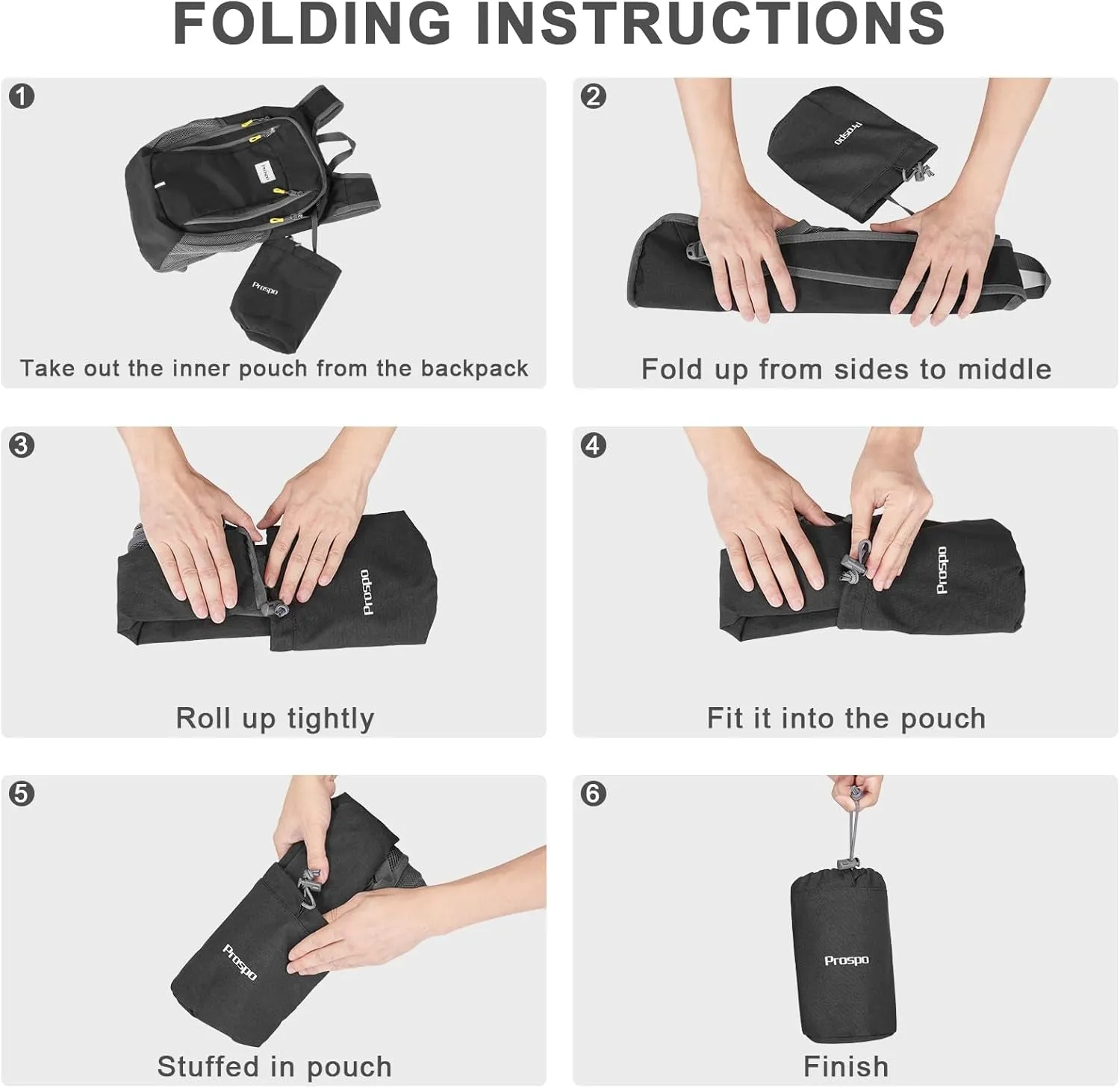 FOLDING INSTRUCTIONS

1

Prospo

Prospo

Take out the inner pouch from the backpack

2

Prospo

Fold up from sides to middle

3

Prospo

Roll up tightly

4

Prospo

Fit it into the pouch

5

Prospo

Stuffed in pouch

6

Prospo

Finish